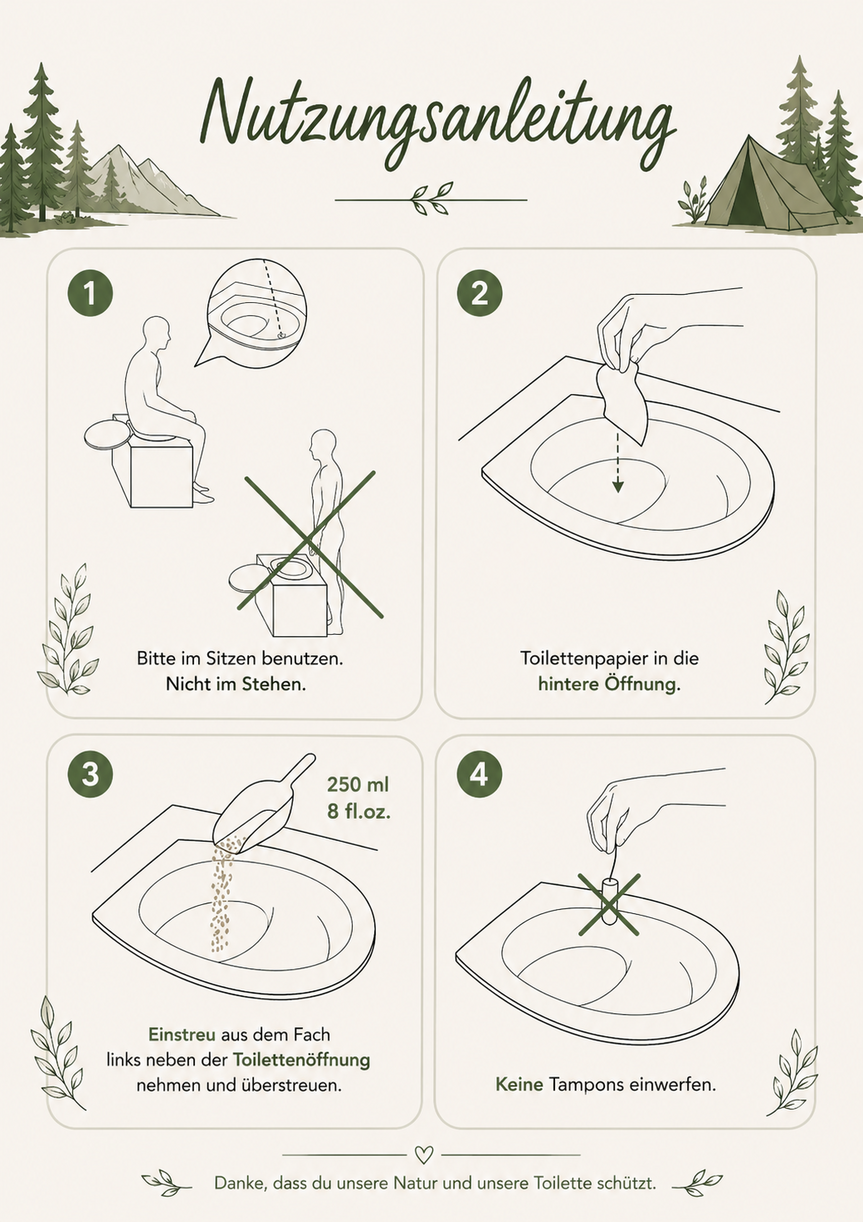 Nutzungsanleitung

1

Bitte im Sitzen benutzen.
Nicht im Stehen.

2

Toilettenpapier in die hintere Öffnung.

3

250 ml
8 fl.oz.

Einstreu aus dem Fach links neben der Toilettenöffnung nehmen und überstreuen.

4

Keine Tampons einwerfen.

Danke, dass du unsere Natur und unsere Toilette schützt.